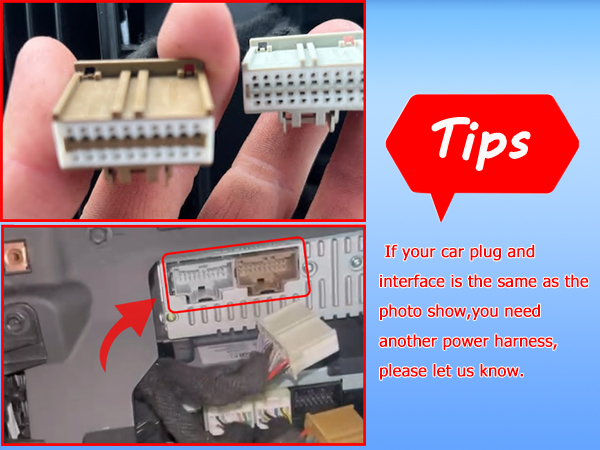 Tips

If your car plug and interface is the same as the photo show,you need another power harness, please let us know.