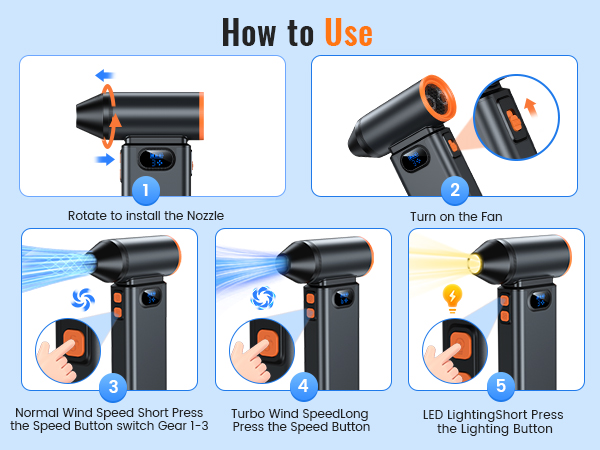 How to Use

1

Rotate to install the Nozzle

2

Turn on the Fan

3

Normal Wind Speed Short Press the Speed Button switch Gear 1-3

4

Turbo Wind SpeedLong Press the Speed Button

5

LED LightingShort Press the Lighting Button