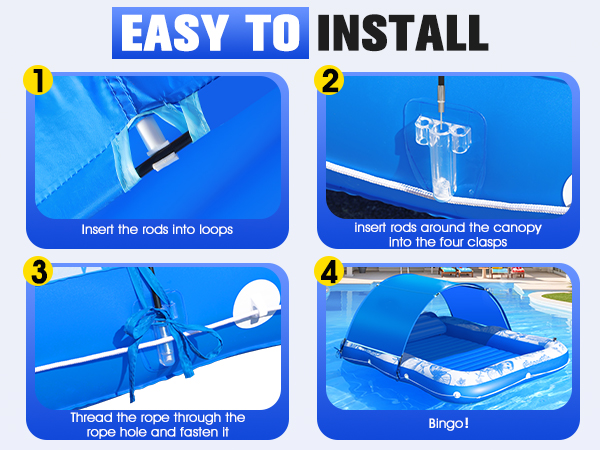 EASY TO INSTALL

1
Insert the rods into loops

2
insert rods around the canopy into the four clasps

3
Thread the rope through the rope hole and fasten it

4
Bingo!