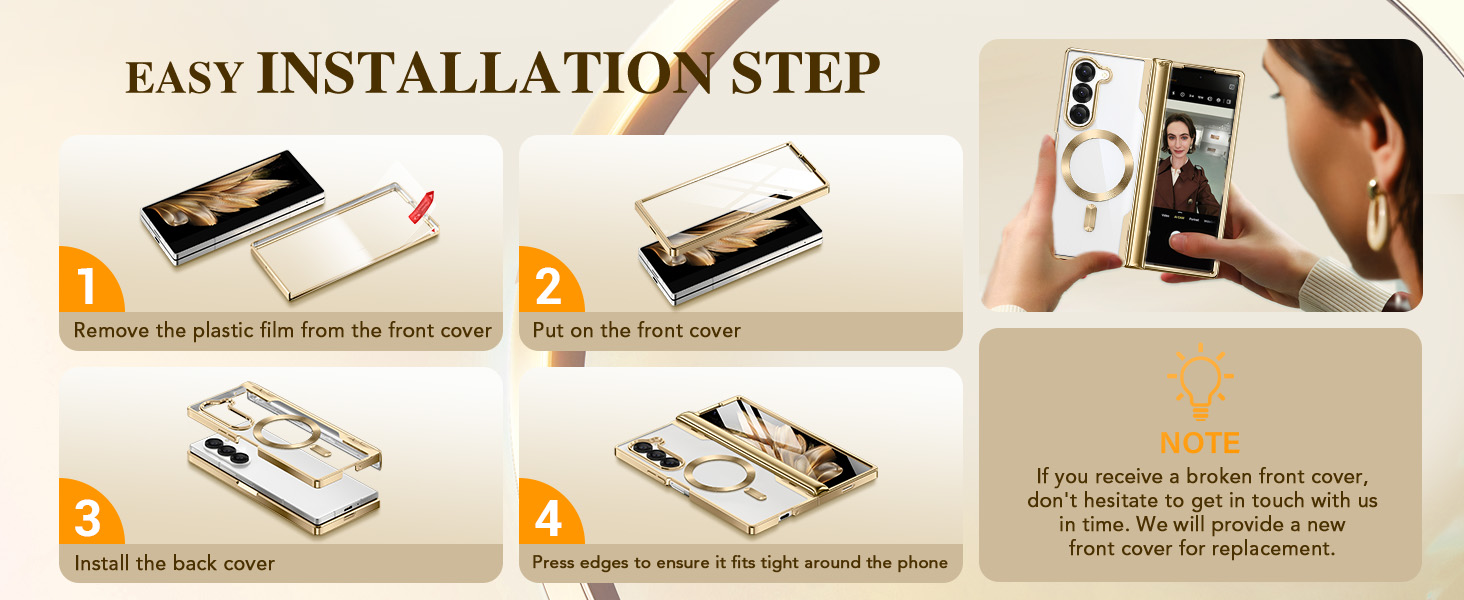 EASY INSTALLATION STEP

1
Remove the plastic film from the front cover

2
Put on the front cover

3
Install the back cover

4
Press edges to ensure it fits tight around the phone

NOTE
If you receive a broken front cover, don't hesitate to get in touch with us in time. We will provide a new front cover for replacement.