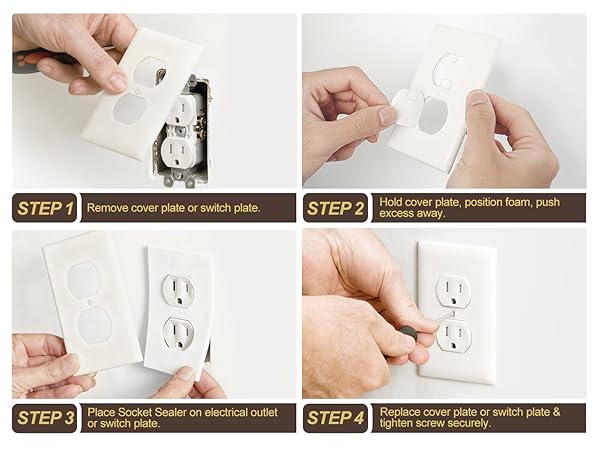 STEP 1 Remove cover plate or switch plate.

STEP 2 Hold cover plate, position foam, push excess away.

STEP 3 Place Socket Sealer on electrical outlet or switch plate.

STEP 4 Replace cover plate or switch plate & tighten screw securely.