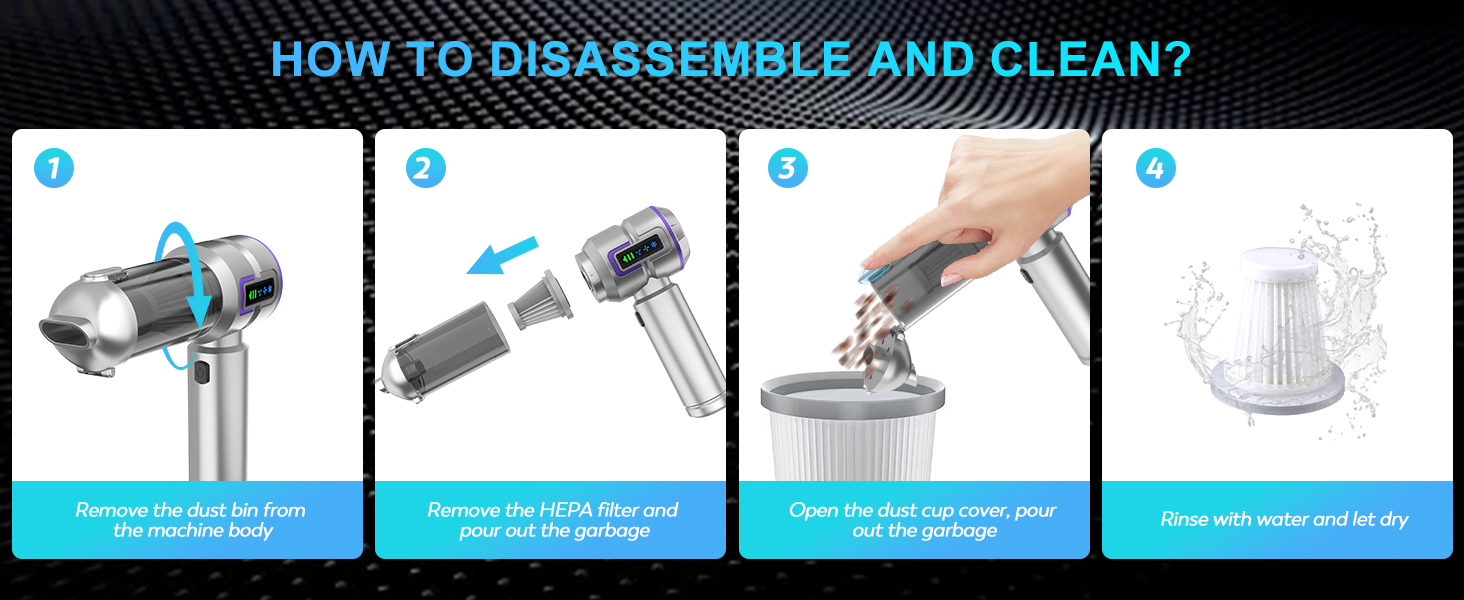 HOW TO DISASSEMBLE AND CLEAN?

1

Remove the dust bin from the machine body

2

Remove the HEPA filter and pour out the garbage

3

Open the dust cup cover, pour out the garbage

4

Rinse with water and let dry