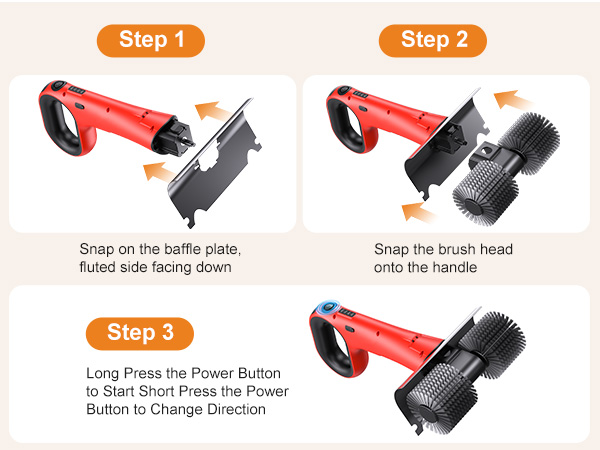 Step 1

Snap on the baffle plate, fluted side facing down

Step 2

Snap the brush head onto the handle

Step 3

Long Press the Power Button to Start Short Press the Power Button to Change Direction