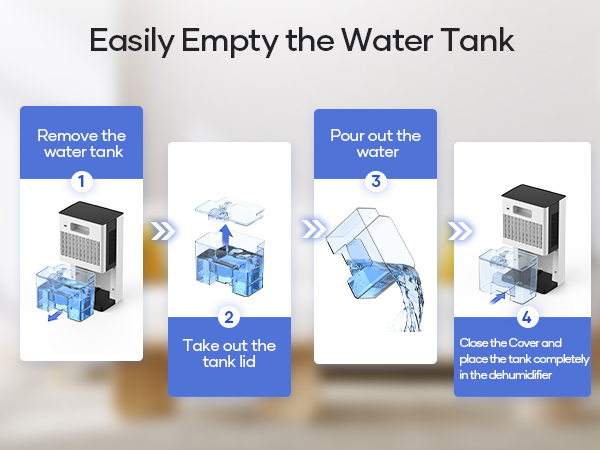 Easily Empty the Water Tank

Remove the water tank

1

2

Take out the tank lid

Pour out the water

3

4

Close the Cover and place the tank completely in the dehumidifier