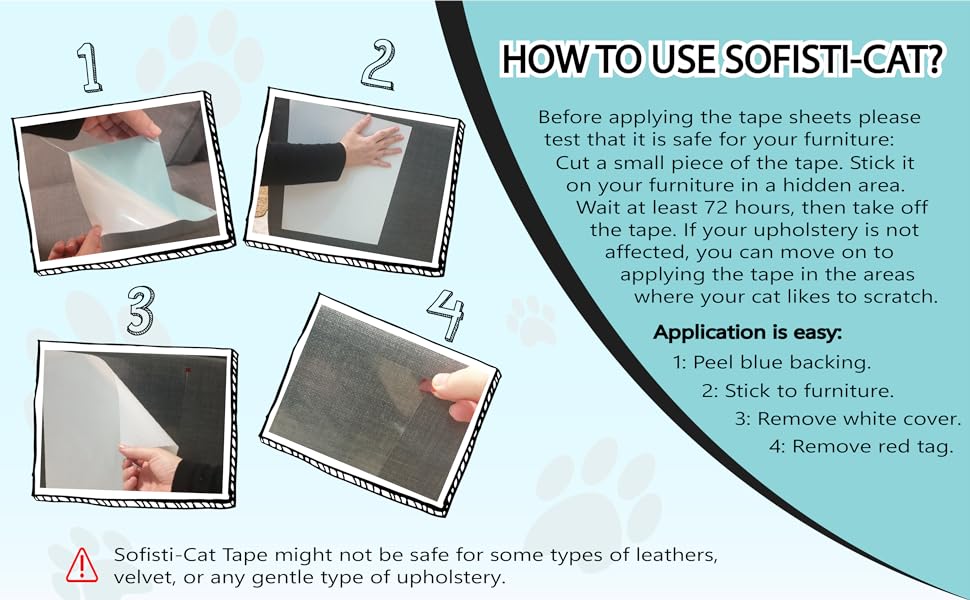 1

2

3

4

HOW TO USE SOFISTI-CAT?

Before applying the tape sheets please test that it is safe for your furniture: Cut a small piece of the tape. Stick it on your furniture in a hidden area. Wait at least 72 hours, then take off the tape. If your upholstery is not affected, you can move on to applying the tape in the areas where your cat likes to scratch.

Application is easy:

1: Peel blue backing.

2: Stick to furniture.

3: Remove white cover.

4: Remove red tag.

Sofisti-Cat Tape might not be safe for some types of leathers, velvet, or any gentle type of upholstery.