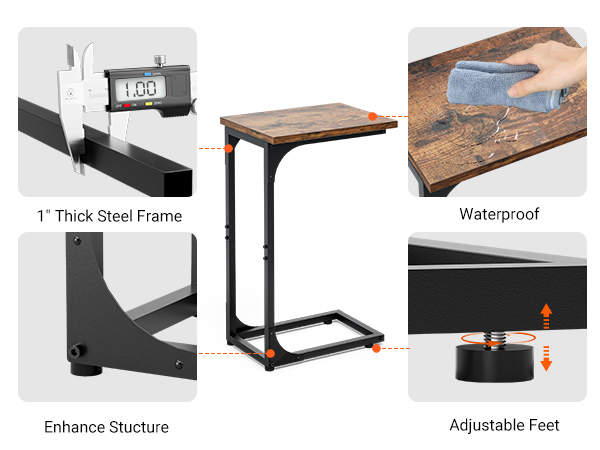 1.00

OFF ON ZERO

1" Thick Steel Frame

Waterproof

Enhance Stucture

Adjustable Feet