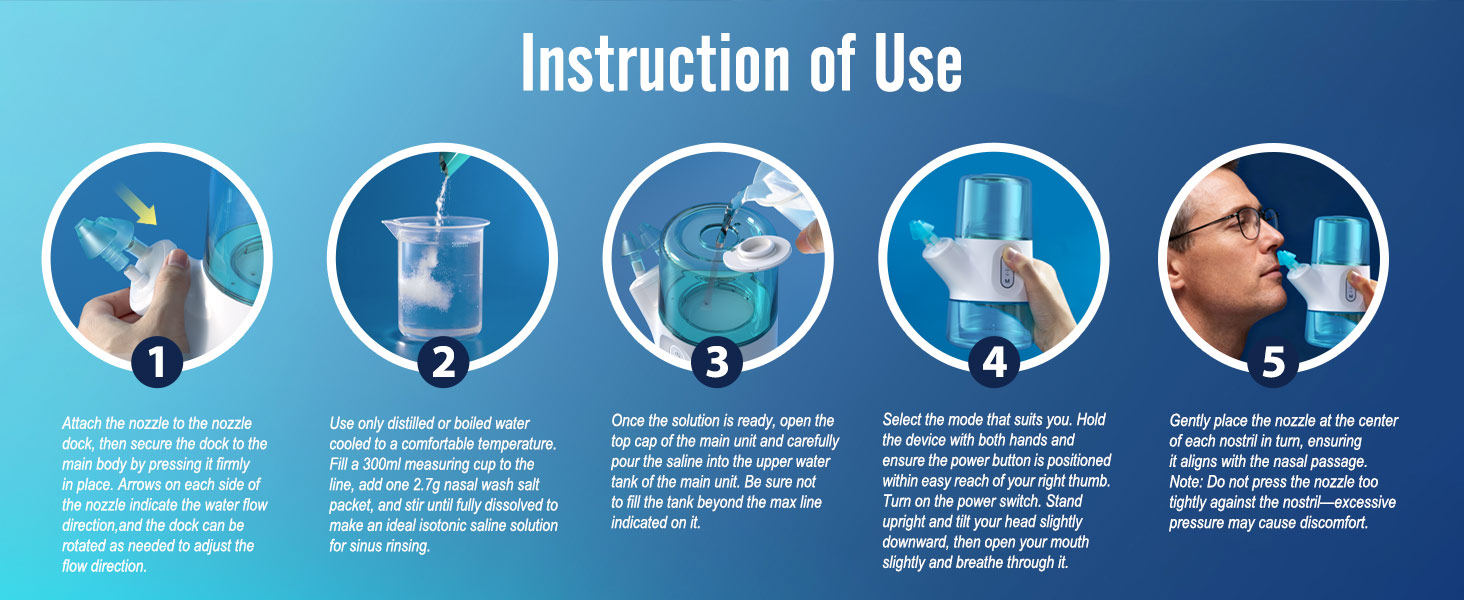 Instruction of Use

1

Attach the nozzle to the nozzle dock, then secure the dock to the main body by pressing it firmly in place. Arrows on each side of the nozzle indicate the water flow direction,and the dock can be rotated as needed to adjust the flow direction.

2

Use only distilled or boiled water cooled to a comfortable temperature. Fill a 300ml measuring cup to the line, add one 2.7g nasal wash salt packet, and stir until fully dissolved to make an ideal isotonic saline solution for sinus rinsing.

3

Once the solution is ready, open the top cap of the main unit and carefully pour the saline into the upper water tank of the main unit. Be sure not to fill the tank beyond the max line indicated on it.

4

Select the mode that suits you. Hold the device with both hands and ensure the power button is positioned within easy reach of your right thumb. Turn on the power switch. Stand upright and tilt your head slightly downward, then open your mouth slightly and breathe through it.

5

Gently place the nozzle at the center of each nostril in turn, ensuring it aligns with the nasal passage. Note: Do not press the nozzle too tightly against the nostril—excessive pressure may cause discomfort.