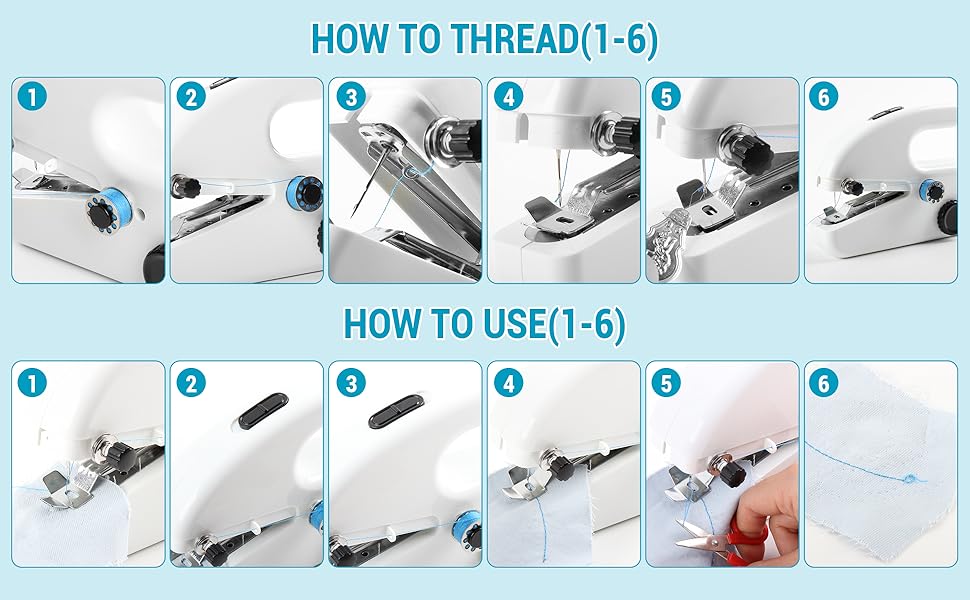 HOW TO THREAD(1-6)

1 2 3 4 5 6

HOW TO USE(1-6)

1 2 3 4 5 6