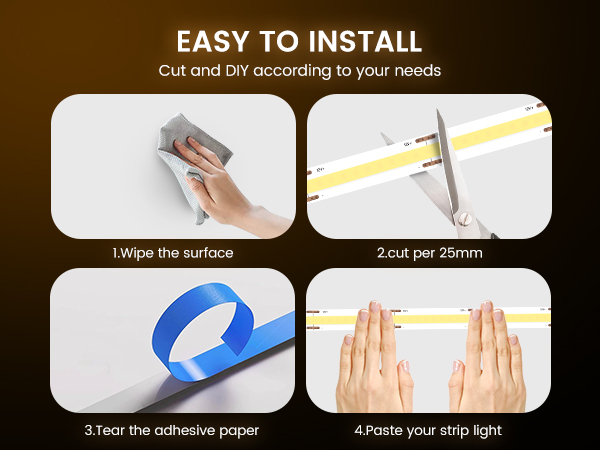 EASY TO INSTALL
Cut and DIY according to your needs

1.Wipe the surface

2.cut per 25mm

3.Tear the adhesive paper

4.Paste your strip light