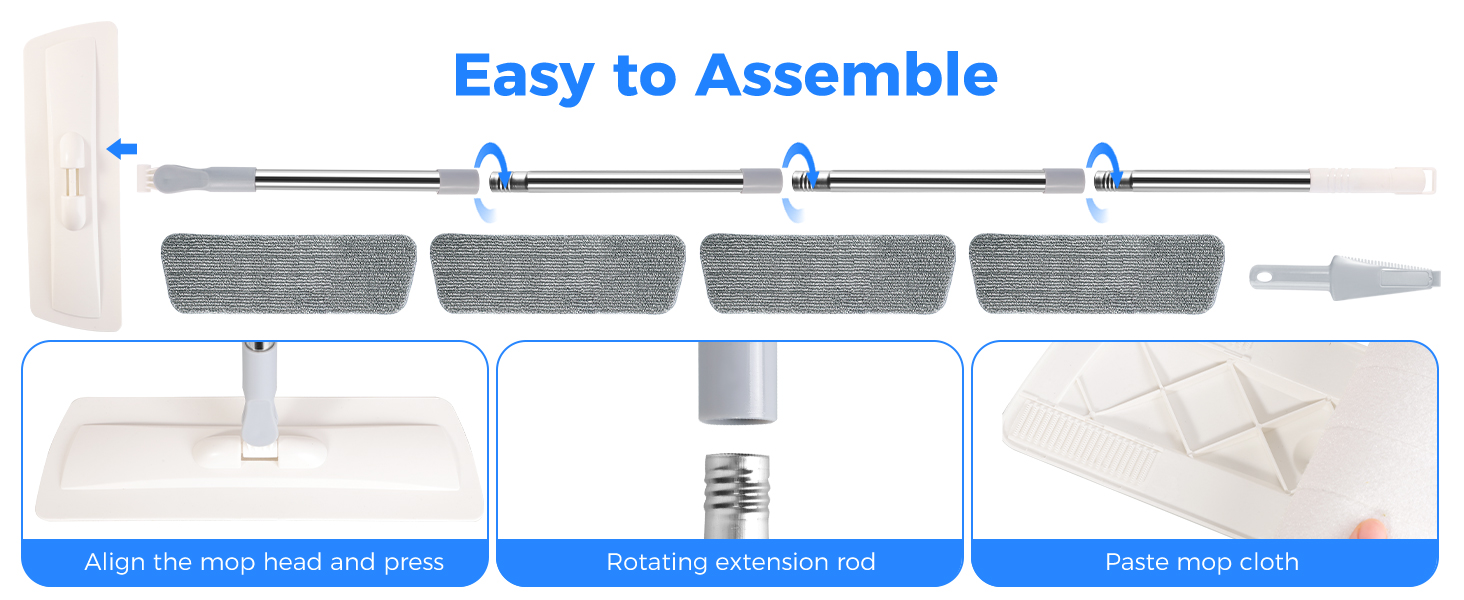 Easy to Assemble

Align the mop head and press

Rotating extension rod

Paste mop cloth