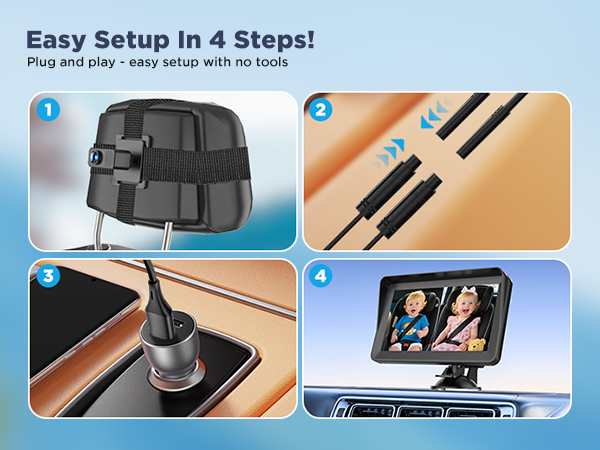 Easy Setup In 4 Steps!
Plug and play - easy setup with no tools

1

2

3

4