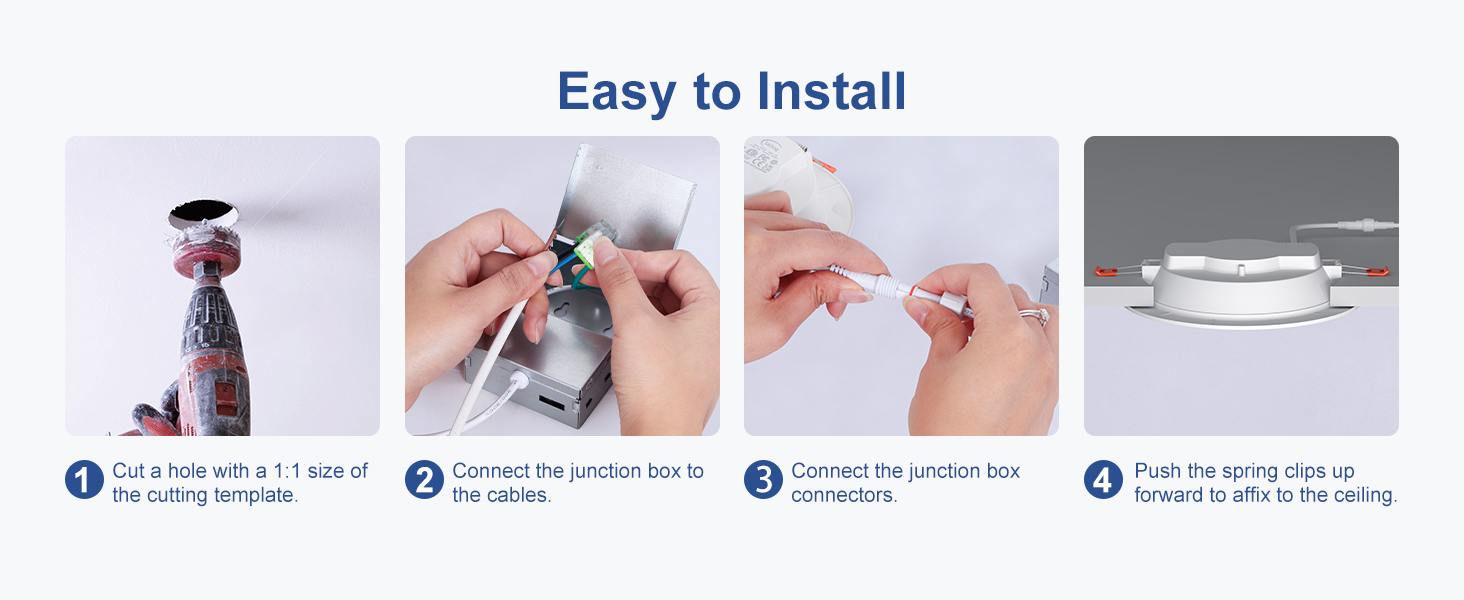 Easy to Install

1 Cut a hole with a 1:1 size of the cutting template.

2 Connect the junction box to the cables.

3 Connect the junction box connectors.

4 Push the spring clips up forward to affix to the ceiling.