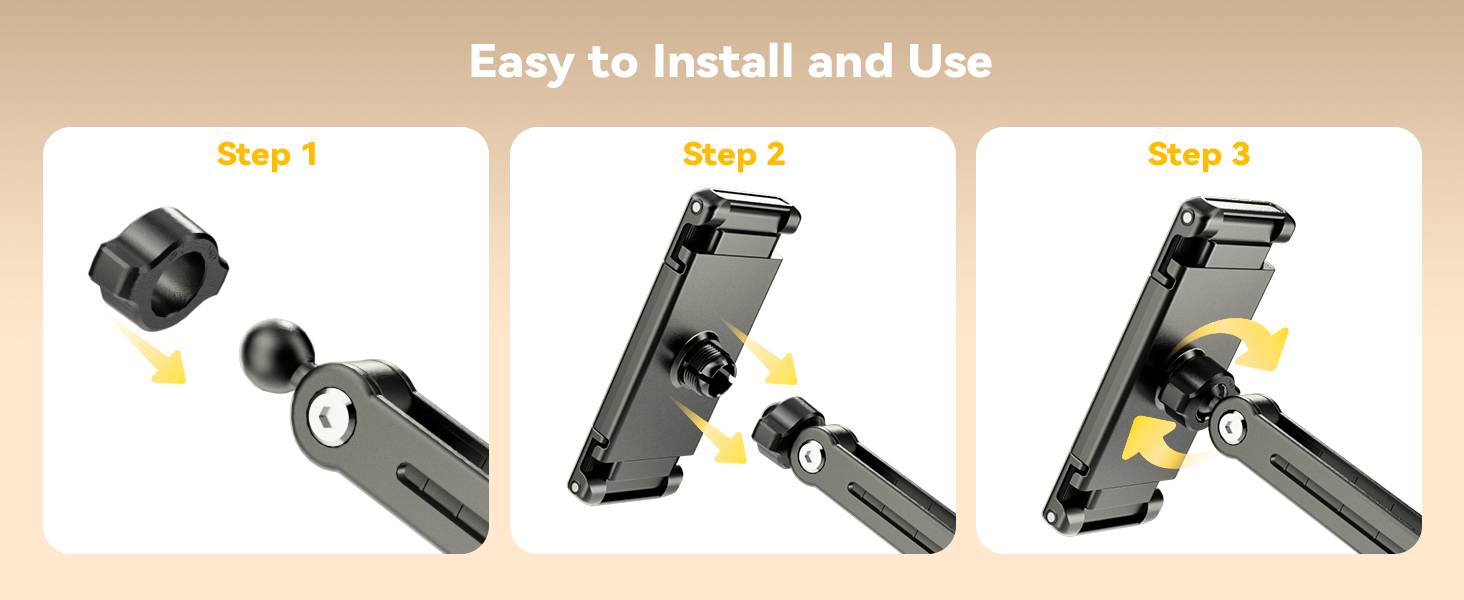 Easy to Install and Use

Step 1

Step 2

Step 3