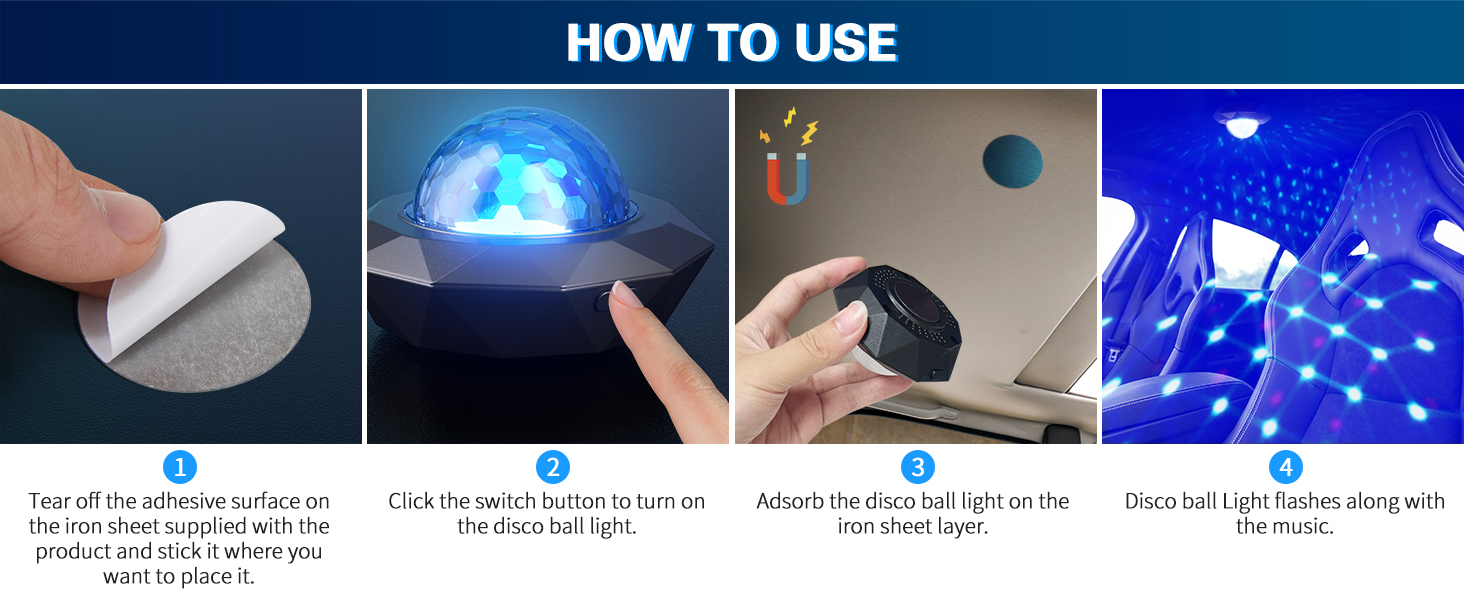 HOW TO USE

1
Tear off the adhesive surface on the iron sheet supplied with the product and stick it where you want to place it.

2
Click the switch button to turn on the disco ball light.

3
Adsorb the disco ball light on the iron sheet layer.

4
Disco ball Light flashes along with the music.