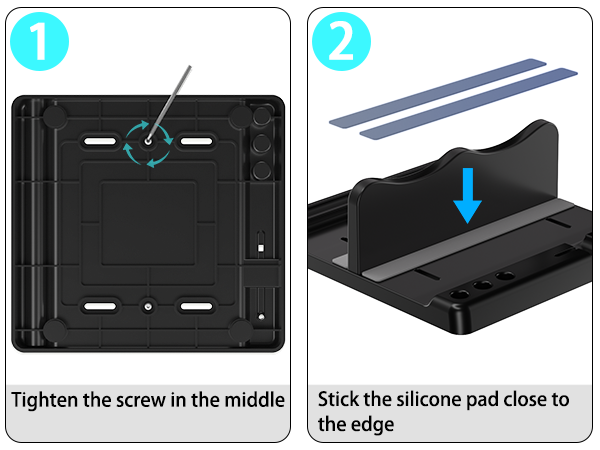 1

Tighten the screw in the middle

2

Stick the silicone pad close to the edge