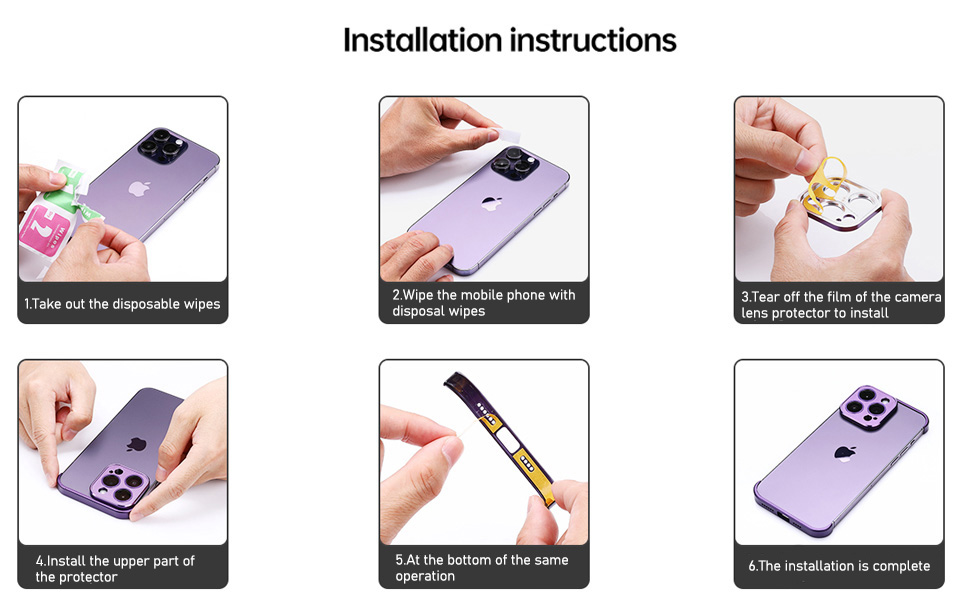 Installation instructions

1.Take out the disposable wipes

2.Wipe the mobile phone with disposal wipes

3.Tear off the film of the camera lens protector to install

4.Install the upper part of the protector

5.At the bottom of the same operation

6.The installation is complete