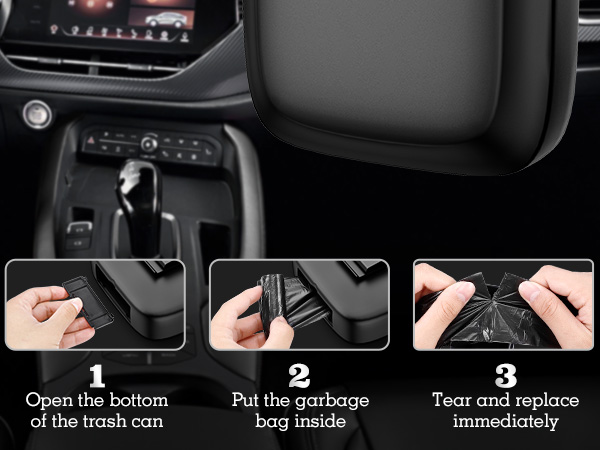 1
Open the bottom of the trash can

2
Put the garbage bag inside

3
Tear and replace immediately