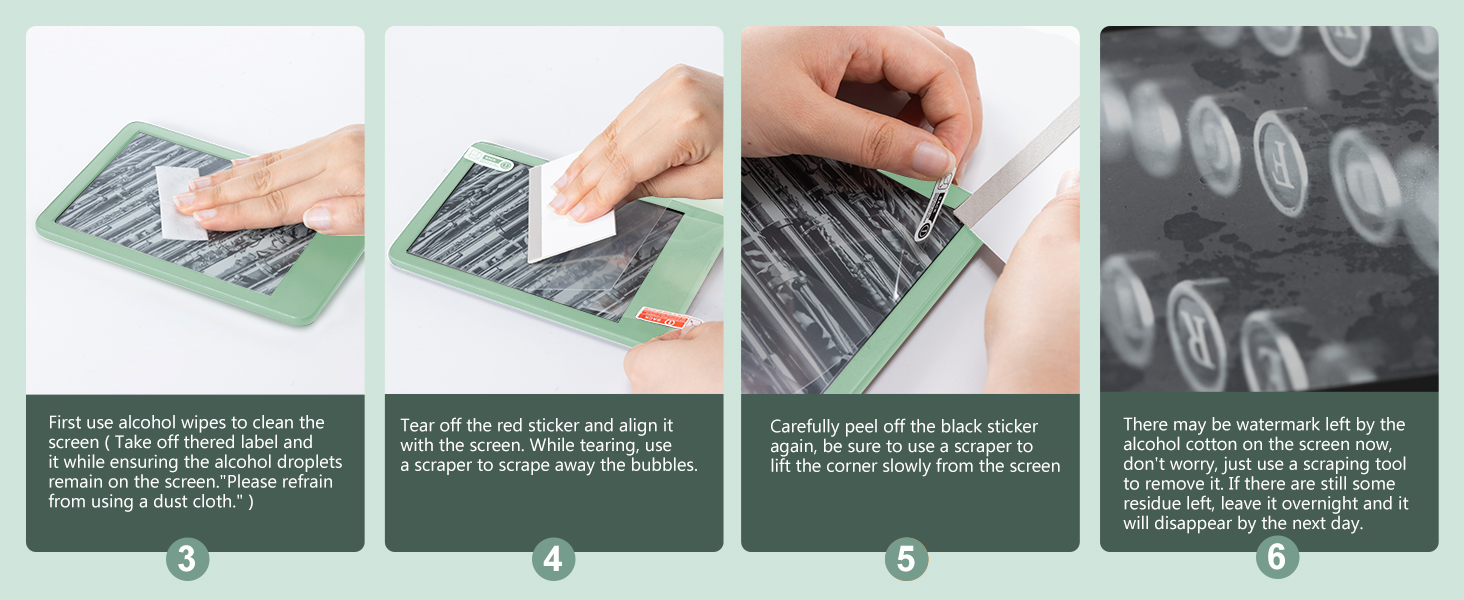 First use alcohol wipes to clean the screen ( Take off thered label and it while ensuring the alcohol droplets remain on the screen."Please refrain from using a dust cloth." )

3

Tear off the red sticker and align it with the screen. While tearing, use a scraper to scrape away the bubbles.

4

Carefully peel off the black sticker again, be sure to use a scraper to lift the corner slowly from the screen

5

There may be watermark left by the alcohol cotton on the screen now, don't worry, just use a scraping tool to remove it. If there are still some residue left, leave it overnight and it will disappear by the next day.

6