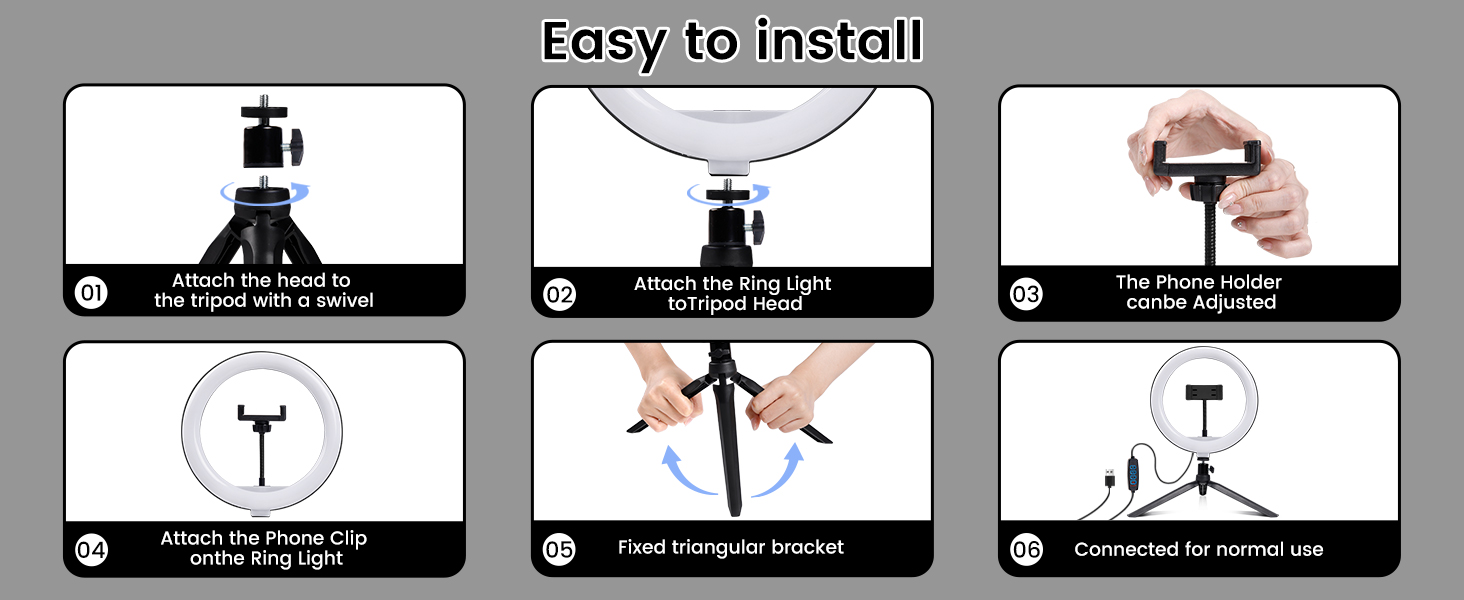 Easy to install

01 Attach the head to the tripod with a swivel

02 Attach the Ring Light toTripod Head

03 The Phone Holder canbe Adjusted

04 Attach the Phone Clip onthe Ring Light

05 Fixed triangular bracket

06 Connected for normal use