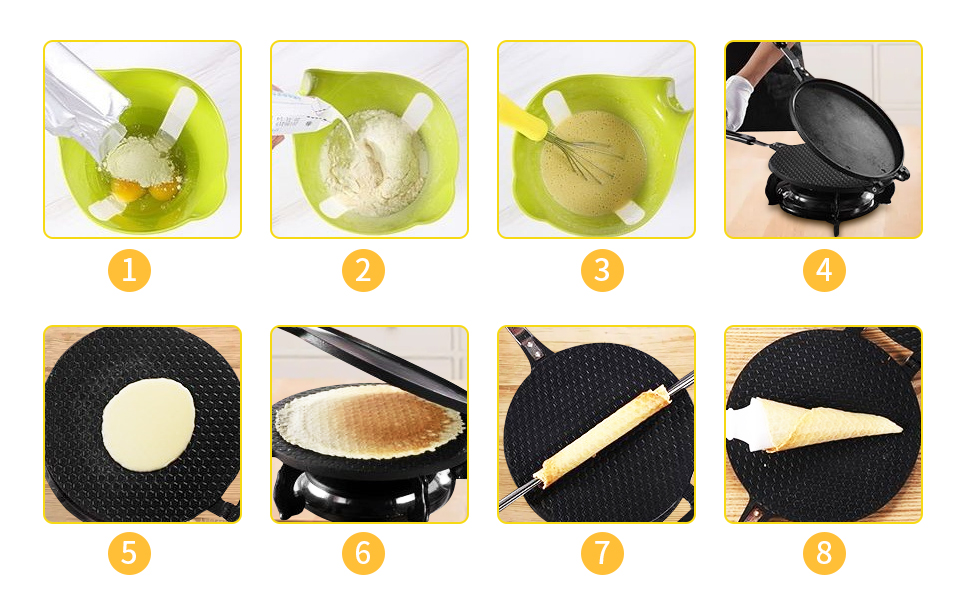 1
2
3
4
5
6
7
8