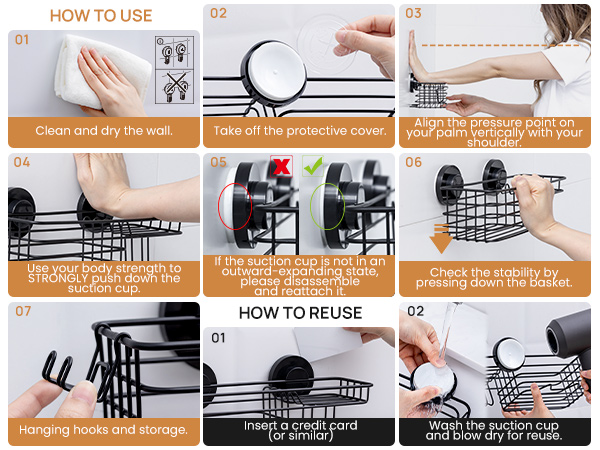 HOW TO USE

01

Clean and dry the wall.

02

Take off the protective cover.

03

Align the pressure point on your palm vertically with your shoulder.

04

Use your body strength to STRONGLY push down the suction cup.

05

If the suction cup is not in an outward-expanding state, please disassemble and reattach it.

06

Check the stability by pressing down the basket.

07

Hanging hooks and storage.

HOW TO REUSE

01

Insert a credit card (or similar)

02

Wash the suction cup and blow dry for reuse.