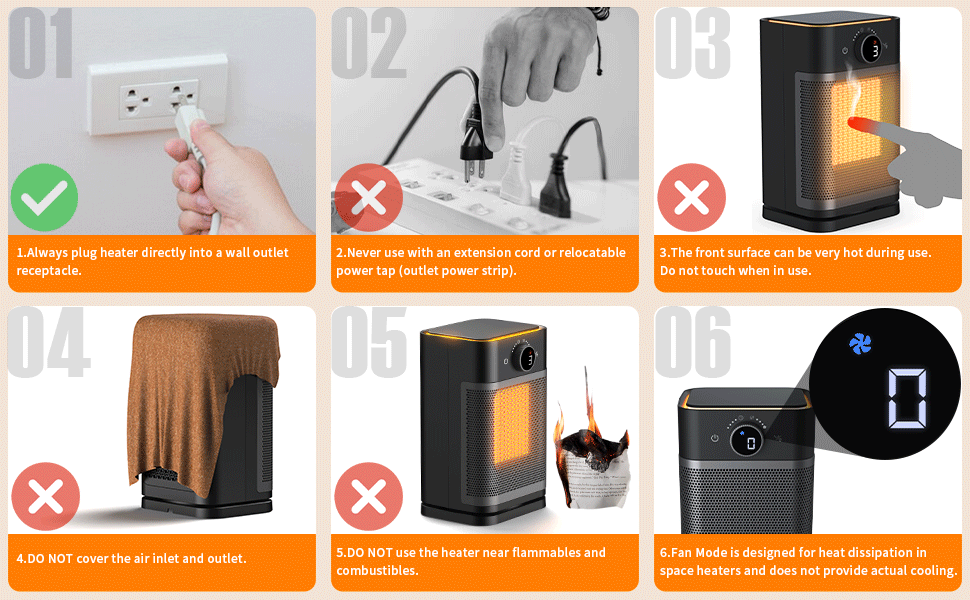 01

1.Always plug heater directly into a wall outlet receptacle.

02

2.Never use with an extension cord or relocatable power tap (outlet power strip).

03

3

3.The front surface can be very hot during use. Do not touch when in use.

04

4.DO NOT cover the air inlet and outlet.

05

5.DO NOT use the heater near flammables and combustibles.

06

0

0

6.Fan Mode is designed for heat dissipation in space heaters and does not provide actual cooling.