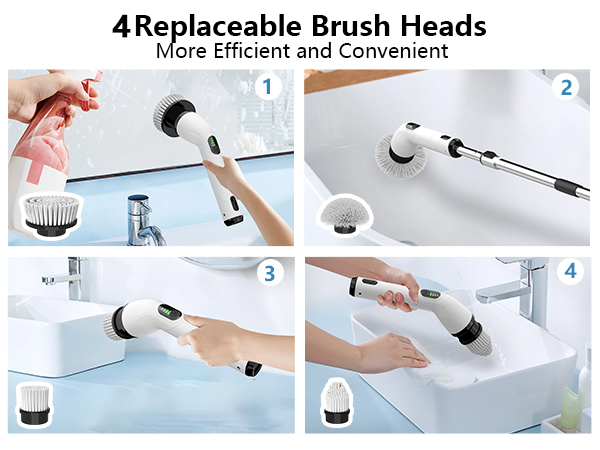 4 Replaceable Brush Heads
More Efficient and Convenient

1

2

3

4