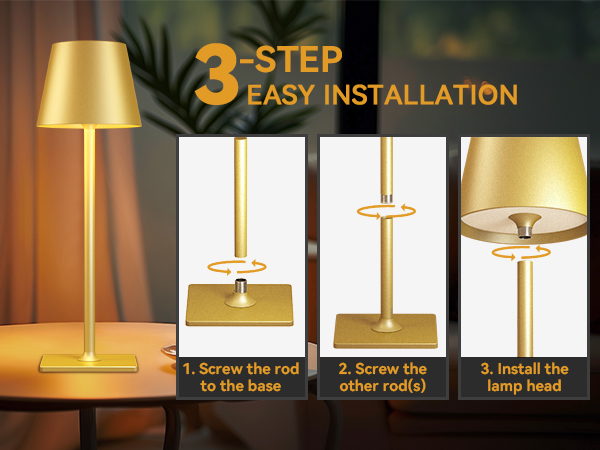 3-STEP
EASY INSTALLATION

1. Screw the rod to the base

2. Screw the other rod(s)

3. Install the lamp head