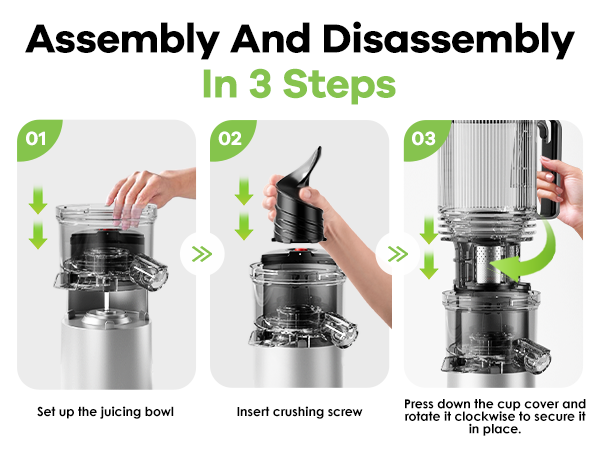 Assembly And Disassembly
In 3 Steps

01

Set up the juicing bowl

02

Insert crushing screw

03

Press down the cup cover and rotate it clockwise to secure it in place.