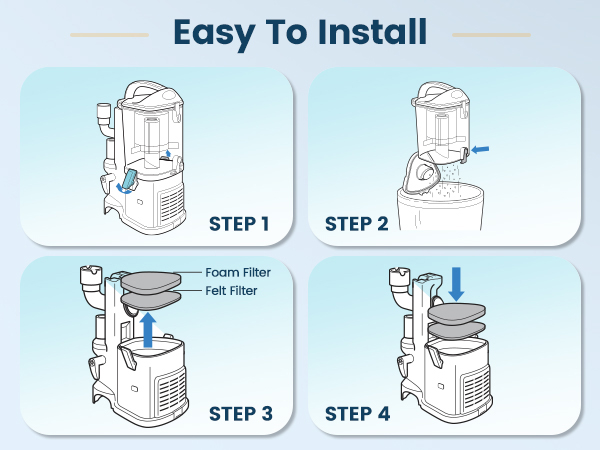 Easy To Install

STEP 1

STEP 2

Foam Filter
Felt Filter

STEP 3

STEP 4