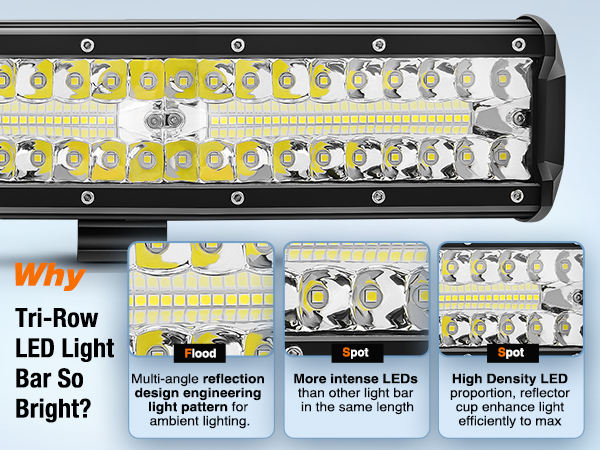 Why

Tri-Row LED Light Bar So Bright?

Flood

Multi-angle reflection design engineering light pattern for ambient lighting.

Spot

More intense LEDs than other light bar in the same length

Spot

High Density LED proportion, reflector cup enhance light efficiently to max