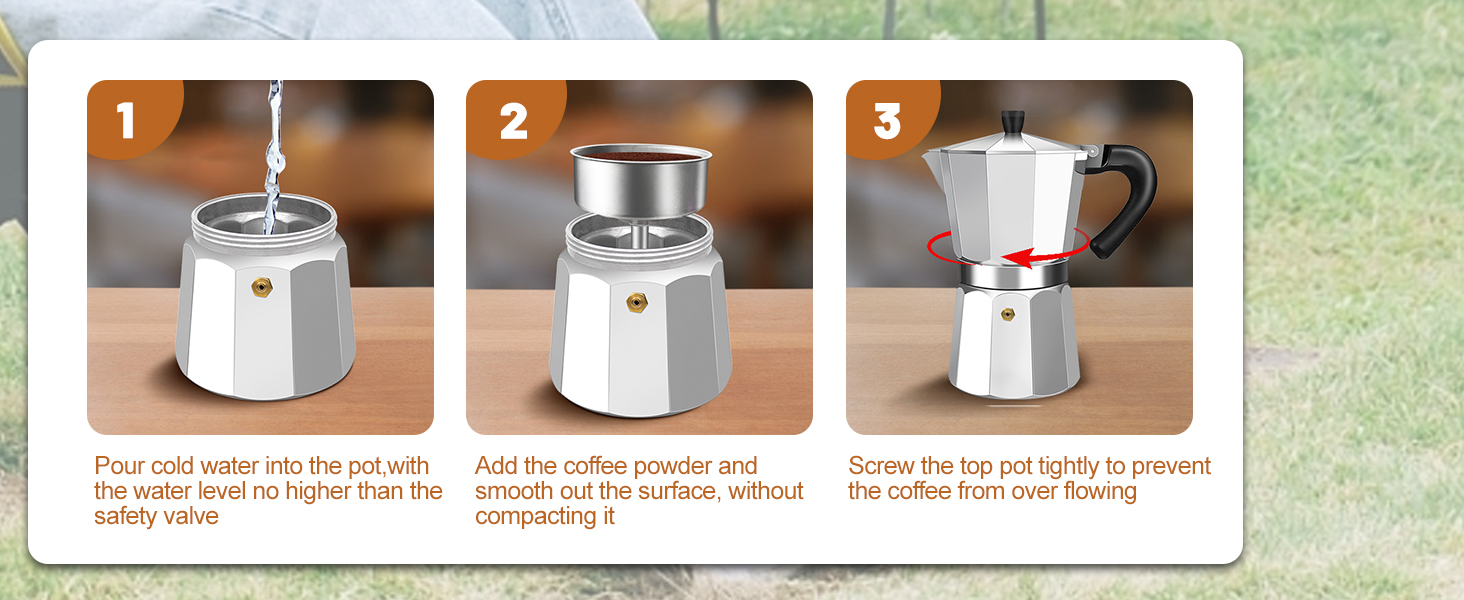 1

Pour cold water into the pot,with the water level no higher than the safety valve

2

Add the coffee powder and smooth out the surface, without compacting it

3

Screw the top pot tightly to prevent the coffee from over flowing