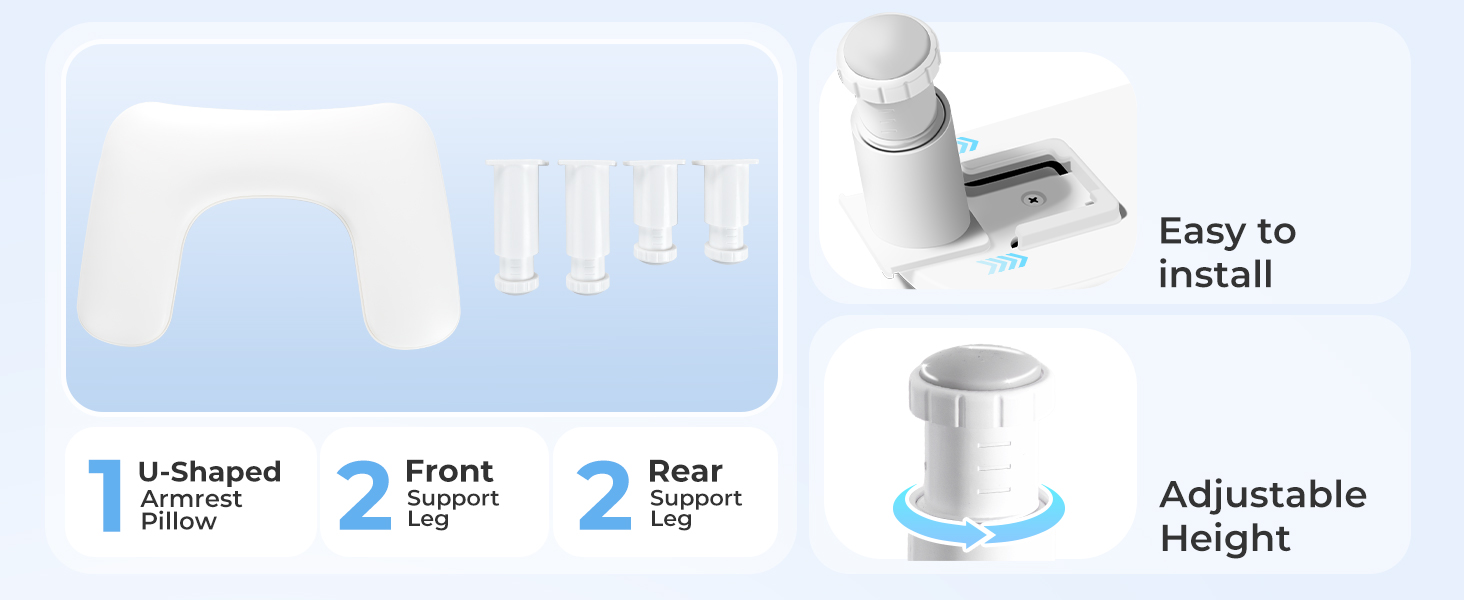 1 U-Shaped Armrest Pillow

2 Front Support Leg

2 Rear Support Leg

Easy to install

Adjustable Height