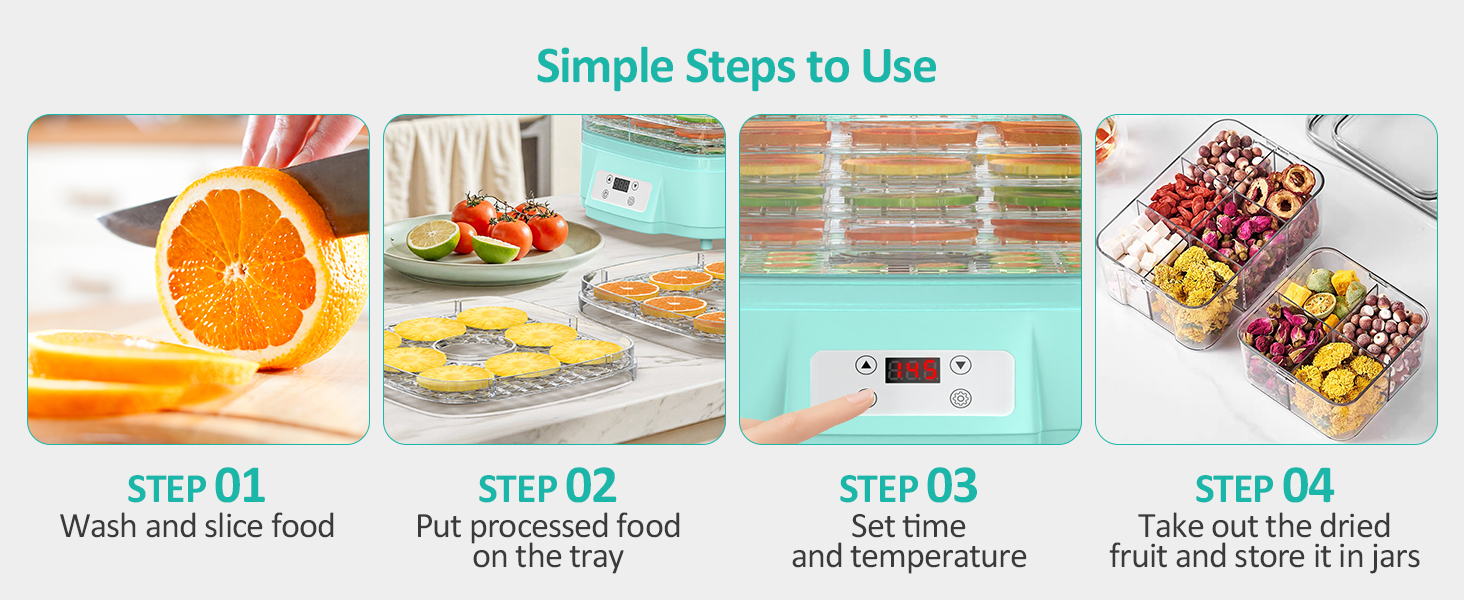 Simple Steps to Use

145

STEP 01
Wash and slice food

STEP 02
Put processed food on the tray

STEP 03
Set time and temperature

STEP 04
Take out the dried fruit and store it in jars