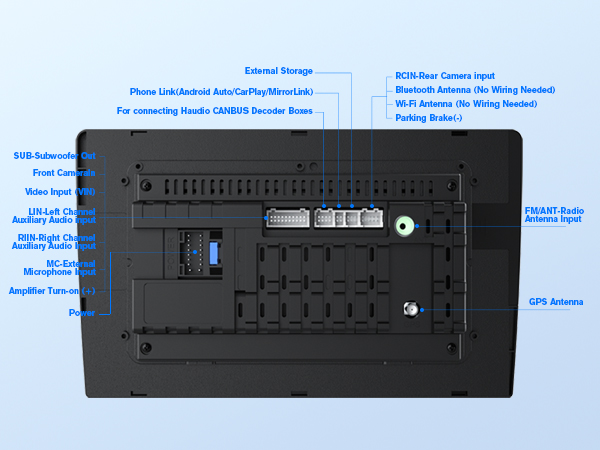 External Storage

Phone Link(Android Auto/CarPlay/MirrorLink)

For connecting Haudio CANBUS Decoder Boxes

RCIN-Rear Camera input
Bluetooth Antenna (No Wiring Needed)
Wi-Fi Antenna (No Wiring Needed)
Parking Brake(-)

SUB-Subwoofer Out

Front Camerain

Video Input (VIN)

LIN-Left Channel Auxiliary Audio Input

RIIN-Right Channel Auxiliary Audio Input

MC-External Microphone Input

Amplifier Turn-on (+)

Power

POWER

FM/ANT-Radio Antenna Input

GPS Antenna