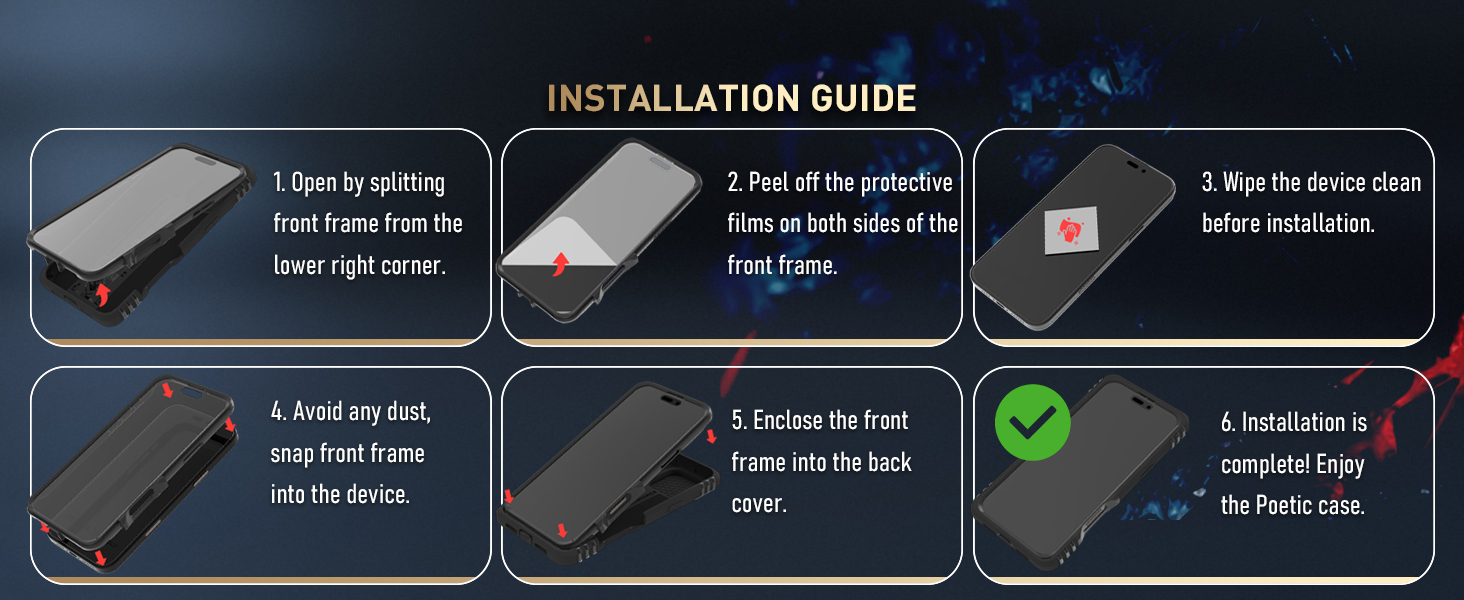 INSTALLATION GUIDE

1. Open by splitting front frame from the lower right corner.

2. Peel off the protective films on both sides of the front frame.

3. Wipe the device clean before installation.

4. Avoid any dust, snap front frame into the device.

5. Enclose the front frame into the back cover.

6. Installation is complete! Enjoy the Poetic case.