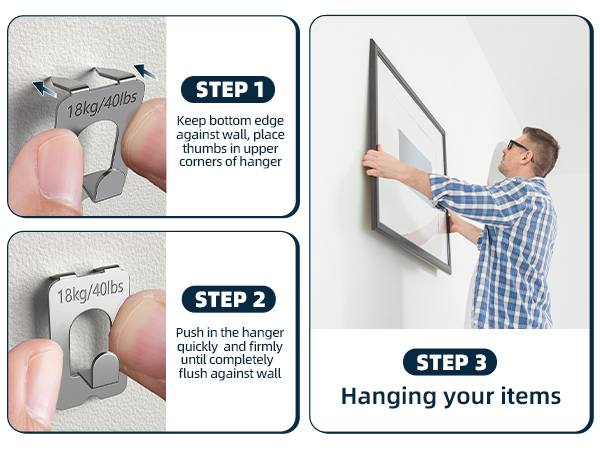 18kg/40lbs

STEP 1

Keep bottom edge against wall, place thumbs in upper corners of hanger

18kg/40lbs

STEP 2

Push in the hanger quickly and firmly until completely flush against wall

STEP 3

Hanging your items