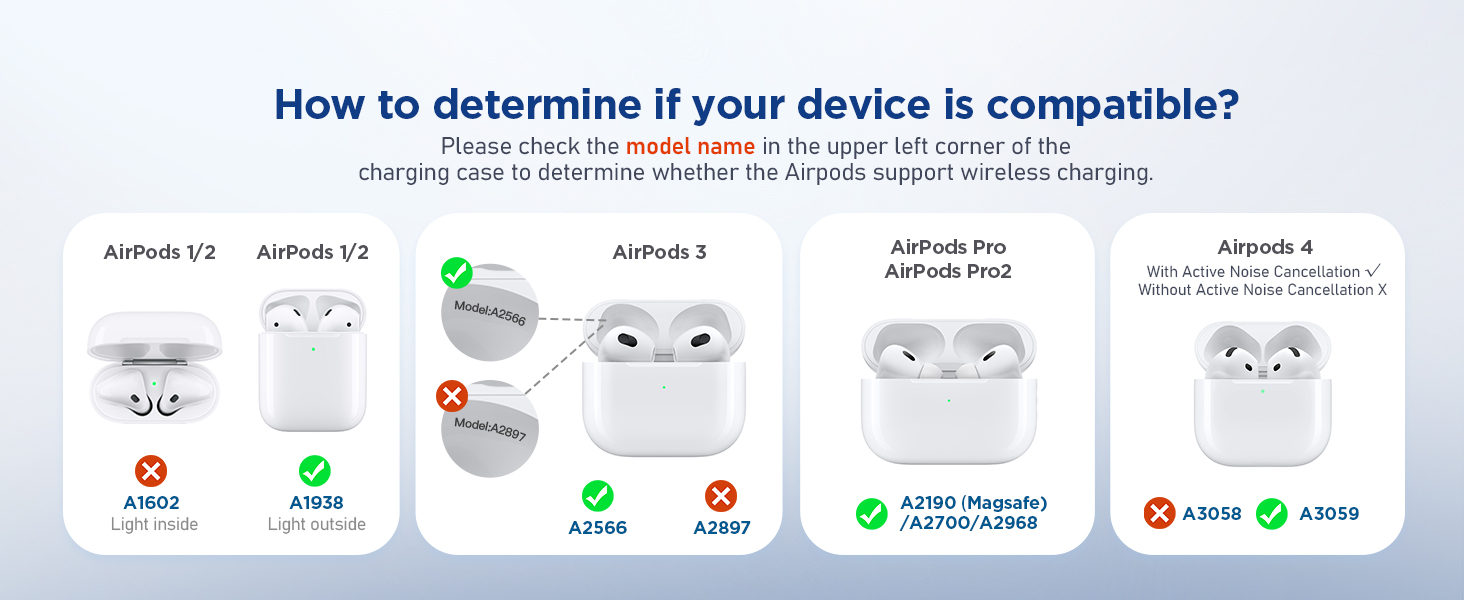 How to determine if your device is compatible?

Please check the model name in the upper left corner of the charging case to determine whether the Airpods support wireless charging.

AirPods 1/2

A1602
Light inside

AirPods 1/2

A1938
Light outside

AirPods 3

Model:A2566

Model:A2897

A2566

A2897

AirPods Pro
AirPods Pro2

A2190 (Magsafe) /A2700/A2968

Airpods 4
With Active Noise Cancellation ✓
Without Active Noise Cancellation X

A3058

A3059