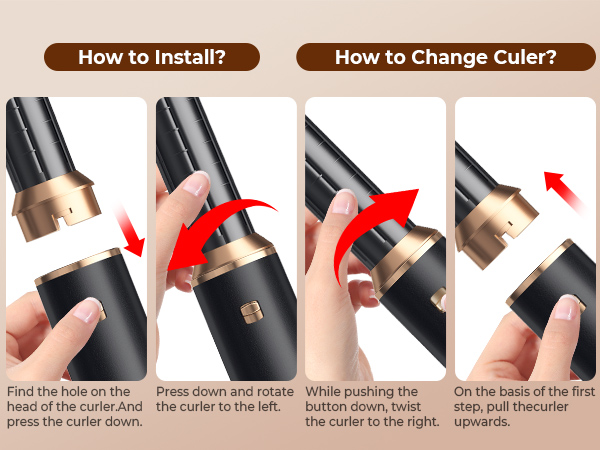 How to Install?

How to Change Culer?

Find the hole on the head of the curler.And press the curler down.

Press down and rotate the curler to the left.

While pushing the button down, twist the curler to the right.

On the basis of the first step, pull thecurler upwards.