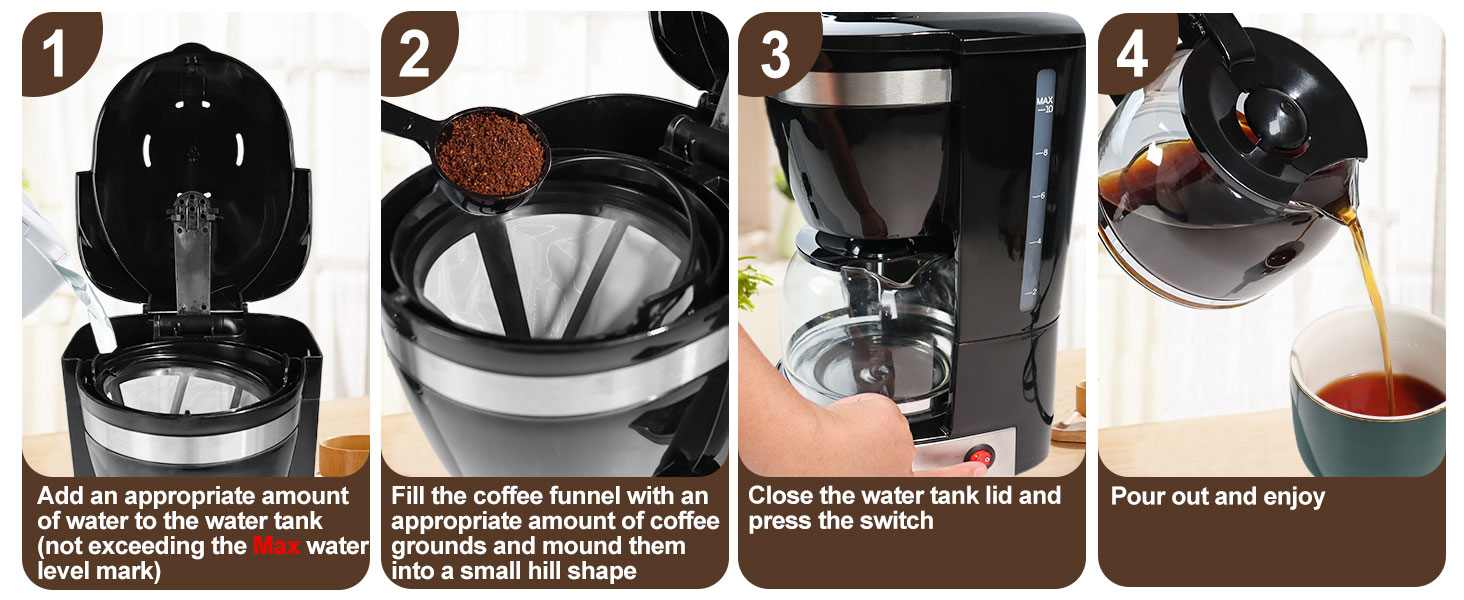 1

Add an appropriate amount of water to the water tank (not exceeding the Max water level mark)

2

Fill the coffee funnel with an appropriate amount of coffee grounds and mound them into a small hill shape

3

MAX
10
8
6
4
2

Close the water tank lid and press the switch

4

Pour out and enjoy