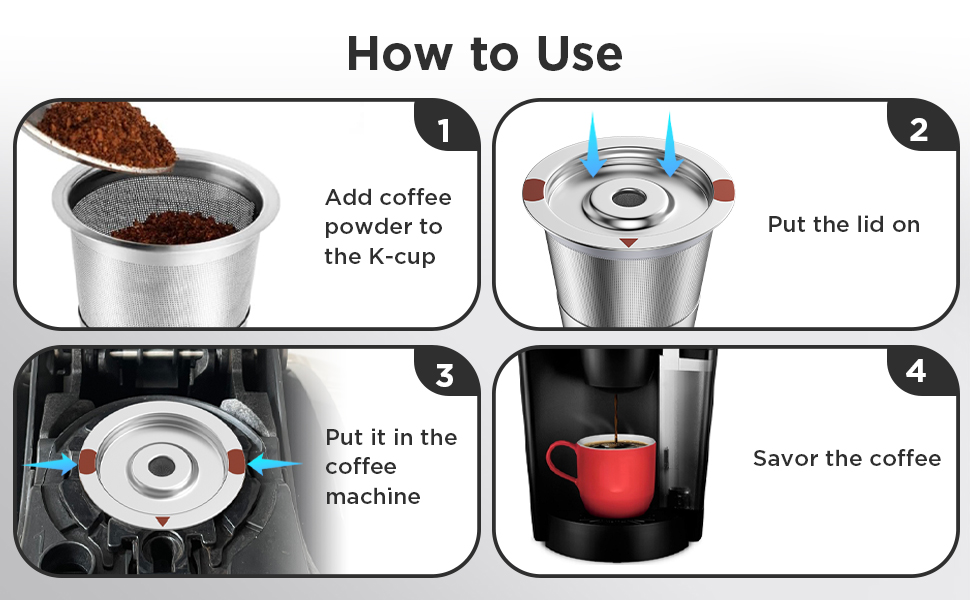 How to Use

1

Add coffee powder to the K-cup

2

Put the lid on

3

Put it in the coffee machine

4

Savor the coffee