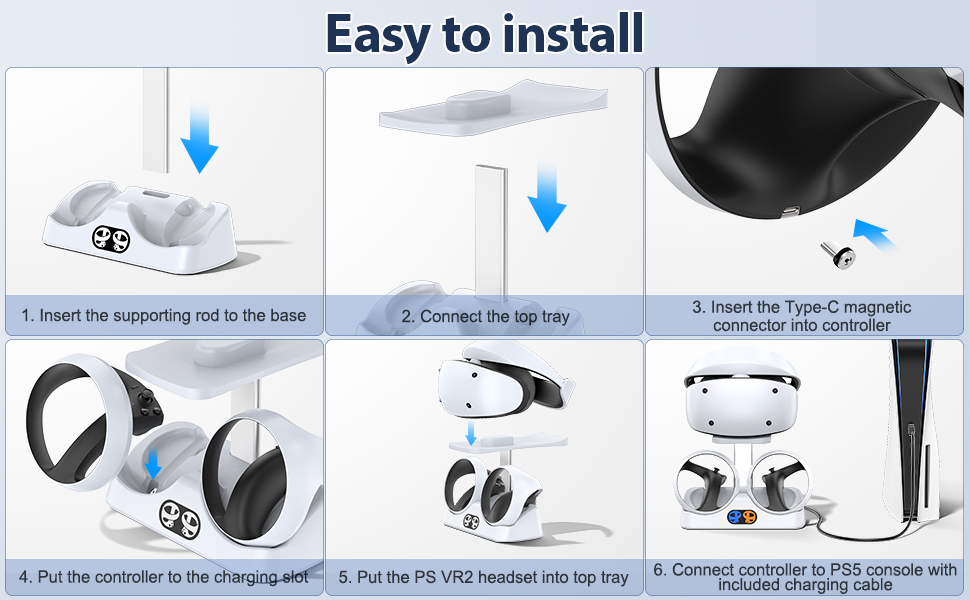 Easy to install

1. Insert the supporting rod to the base

2. Connect the top tray

3. Insert the Type-C magnetic connector into controller

4. Put the controller to the charging slot

5. Put the PS VR2 headset into top tray

6. Connect controller to PS5 console with included charging cable