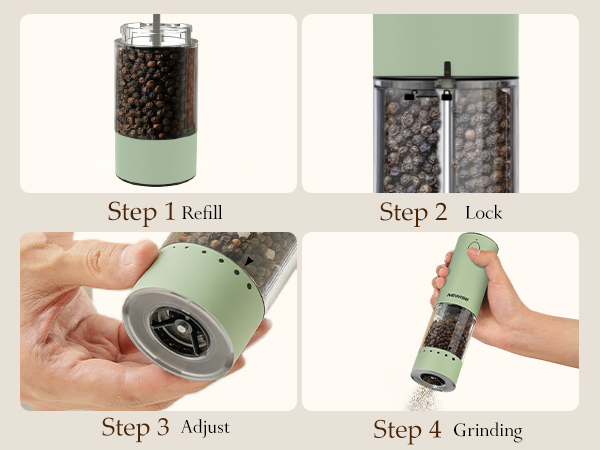 Step 1 Refill

Step 2 Lock

Step 3 Adjust

NEWISE

Step 4 Grinding