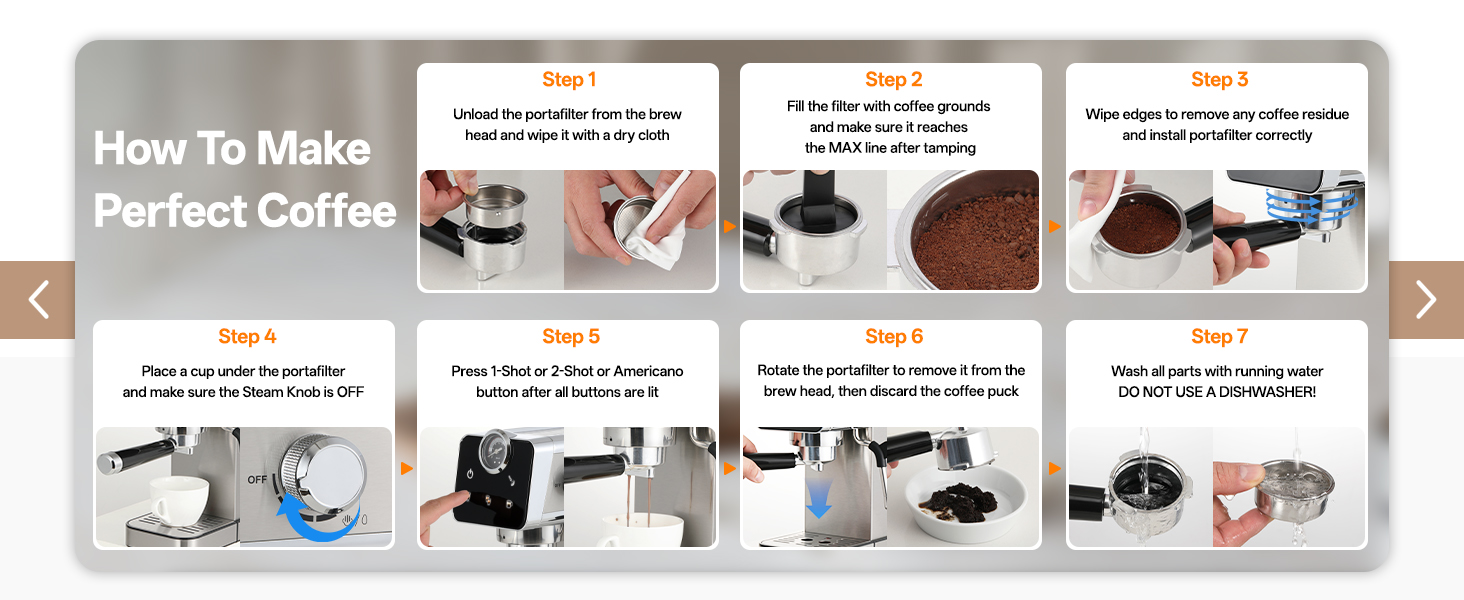 How To Make Perfect Coffee

Step 1
Unload the portafilter from the brew head and wipe it with a dry cloth

Step 2
Fill the filter with coffee grounds and make sure it reaches the MAX line after tamping

Step 3
Wipe edges to remove any coffee residue and install portafilter correctly

Step 4
Place a cup under the portafilter and make sure the Steam Knob is OFF

OFF

Step 5
Press 1-Shot or 2-Shot or Americano button after all buttons are lit

Step 6
Rotate the portafilter to remove it from the brew head, then discard the coffee puck

Step 7
Wash all parts with running water
DO NOT USE A DISHWASHER!