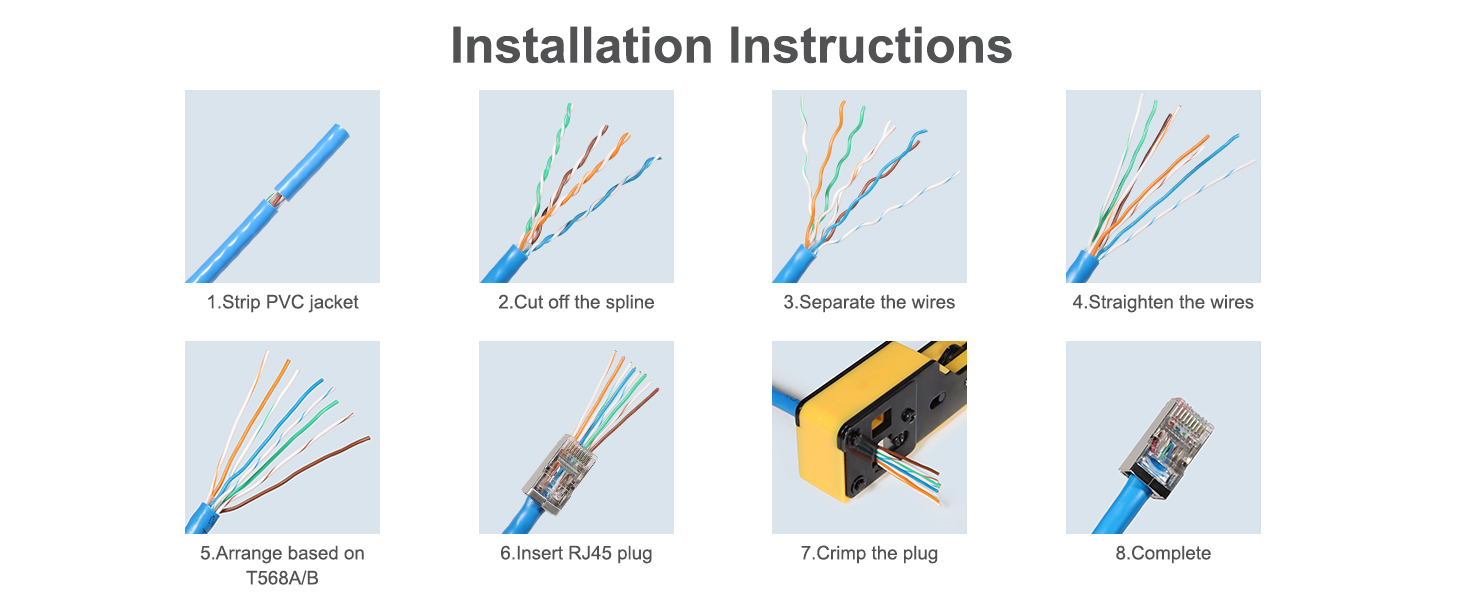 Installation Instructions

1.Strip PVC jacket

2.Cut off the spline

3.Separate the wires

4.Straighten the wires

5.Arrange based on T568A/B

6.Insert RJ45 plug

7.Crimp the plug

8.Complete