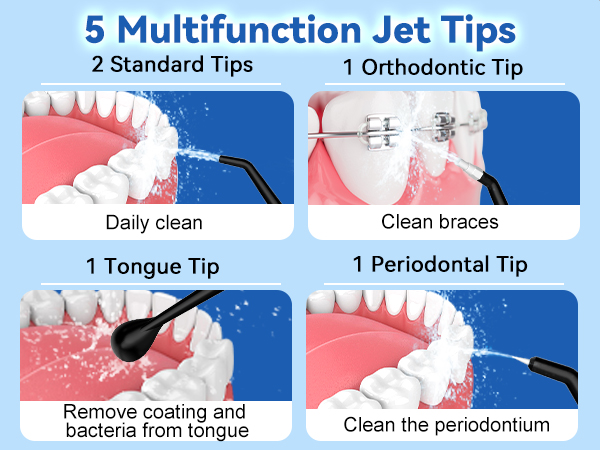 5 Multifunction Jet Tips

2 Standard Tips

Daily clean

1 Orthodontic Tip

Clean braces

1 Tongue Tip

Remove coating and bacteria from tongue

1 Periodontal Tip

Clean the periodontium