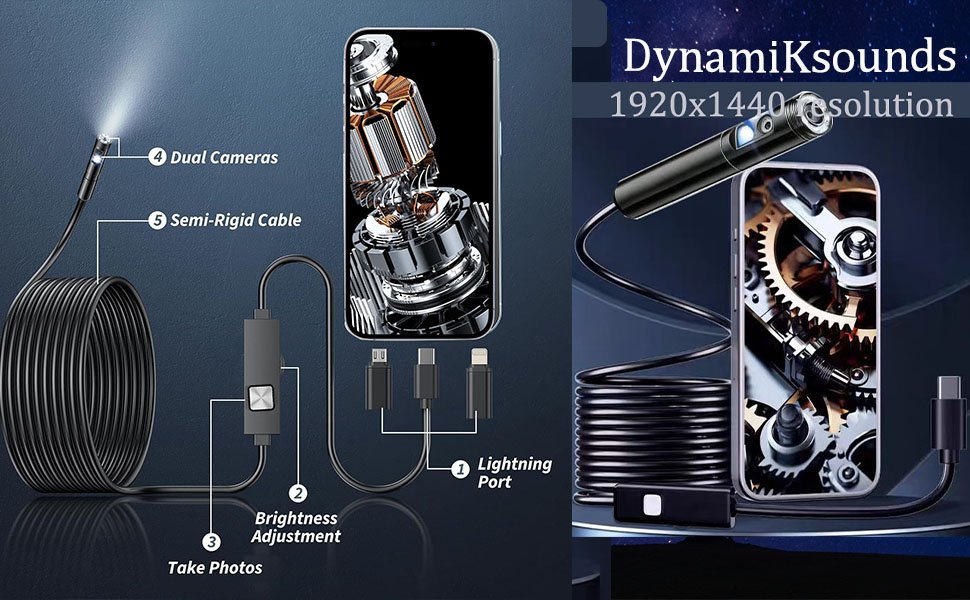 4 Dual Cameras

5 Semi-Rigid Cable

1 Lightning Port

2 Brightness Adjustment

3 Take Photos

DynamiKsounds

1920x1440 resolution