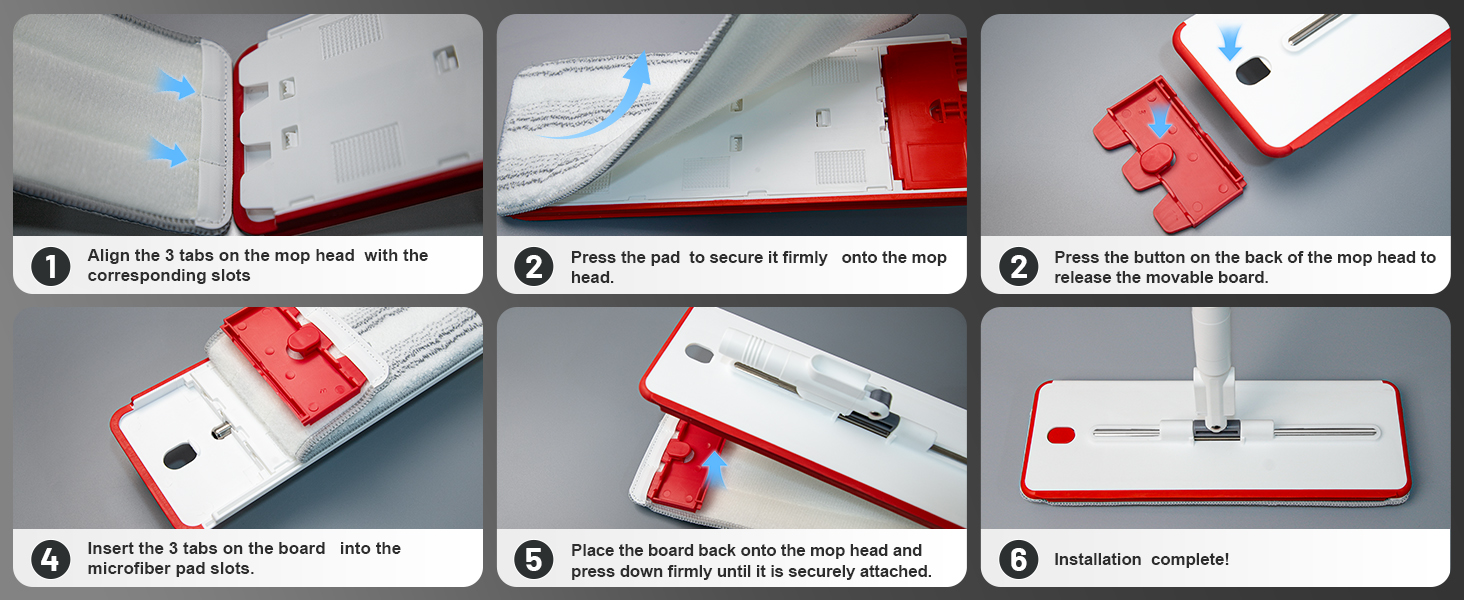 1 Align the 3 tabs on the mop head with the corresponding slots

2 Press the pad to secure it firmly onto the mop head.

2 Press the button on the back of the mop head to release the movable board.

4 Insert the 3 tabs on the board into the microfiber pad slots.

5 Place the board back onto the mop head and press down firmly until it is securely attached.

6 Installation complete!