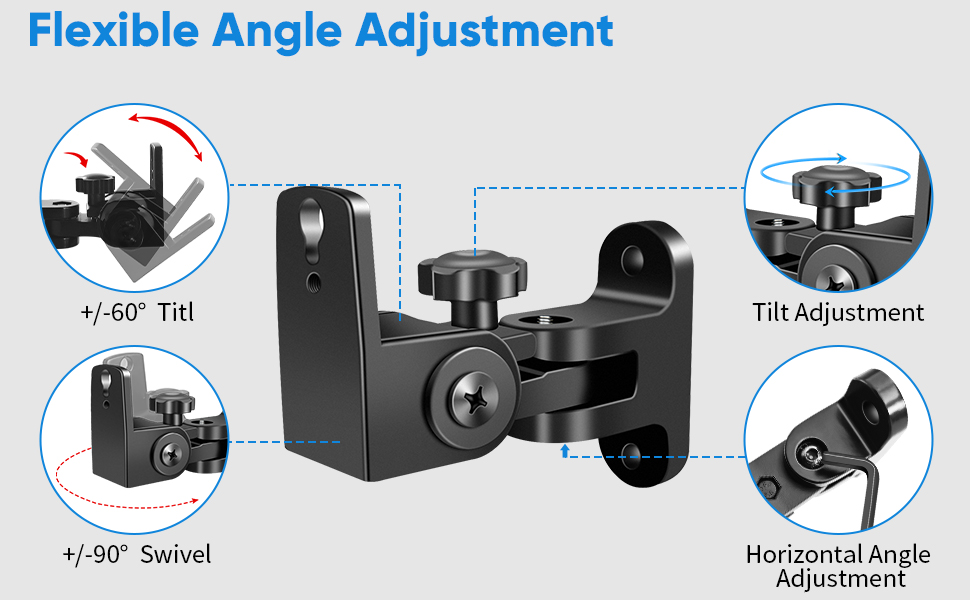 Flexible Angle Adjustment

+/-60° Titl

+/-90° Swivel

Tilt Adjustment

Horizontal Angle Adjustment