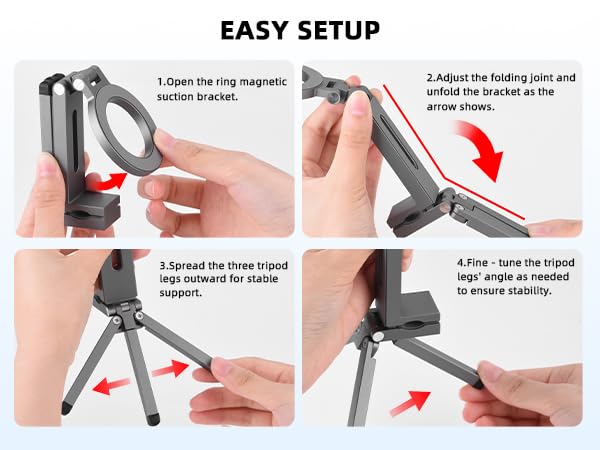 EASY SETUP

1.Open the ring magnetic suction bracket.

2.Adjust the folding joint and unfold the bracket as the arrow shows.

3.Spread the three tripod legs outward for stable support.

4.Fine - tune the tripod legs' angle as needed to ensure stability.